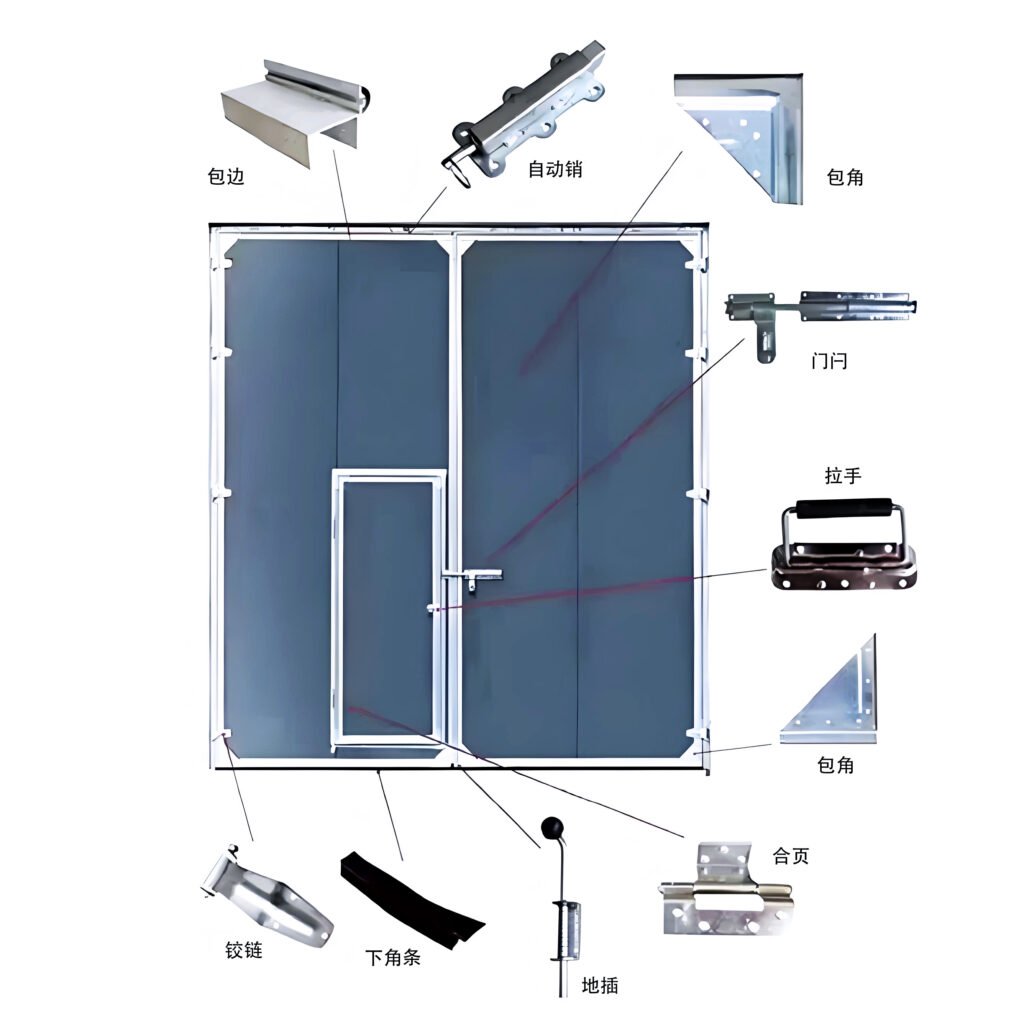 包边

自动销

包角

门闩

拉手

包角

合页

铰链

下角条

地插